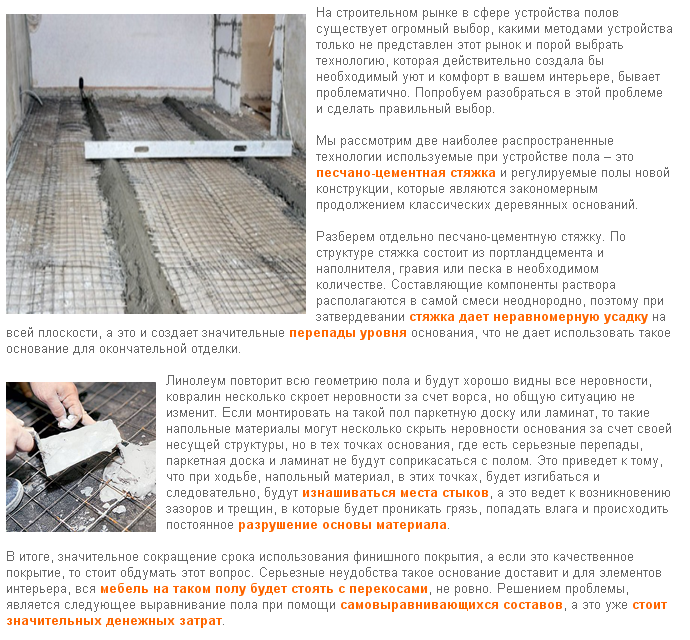 На строительном рынке в сфере устройства полов существует огромный выбор, какими методами устройства только не представлен этот рынок и порой выбрать технологию, которая действительно создала бы необходимый уют и комфорт в вашем интерьере, бывает проблематично. Попробуем разобраться в этой проблеме и сделать правильный выбор.

Мы рассмотрим две наиболее распространенные технологии используемые при устройстве пола – это песчано-цементная стяжка и регулируемые полы новой конструкции, которые являются закономерным продолжением классических деревянных оснований.

Разберем отдельно песчано-цементную стяжку. По структуре стяжка состоит из портландцемента и наполнителя, гравия или песка в необходимом количестве. Составляющие компоненты раствора располагаются в самой смеси неоднородно, поэтому при затвердевании стяжка дает неравномерную усадку на всей плоскости, а это и создает значительные перепады уровня основания, что не дает использовать такое основание для окончательной отделки.

Линолеум повторит всю геометрию пола и будут хорошо видны все неровности, ковралин несколько скроет неровности за счет ворса, но общую ситуацию не изменит. Если монтировать на такой пол паркетную доску или ламинат, то такие напольные материалы могут несколько скрыть неровности основания за счет своей несущей структуры, но в тех точках основания, где есть серьезные перепады, паркетная доска и ламинат не будут соприкасаться с полом. Это приведет к тому, что при ходьбе, напольный материал, в этих точках, будет изгибаться и следовательно, будут изнашиваться места стыков, а это ведет к возникновению зазоров и трещин, в которые будет проникать грязь, попадать влага и происходить постоянное разрушение основы материала.

В итоге, значительное сокращение срока использования финишного покрытия, а если это качественное покрытие, то стоит обдумать этот вопрос. Серьезные неудобства такое основание доставит и для элементов интерьера, вся мебель на таком полу будет стоять с перекосами, не ровно. Решением проблемы, является следующее выравнивание пола при помощи самовыравнивающихся составов, а это уже стоит значительных денежных затрат.